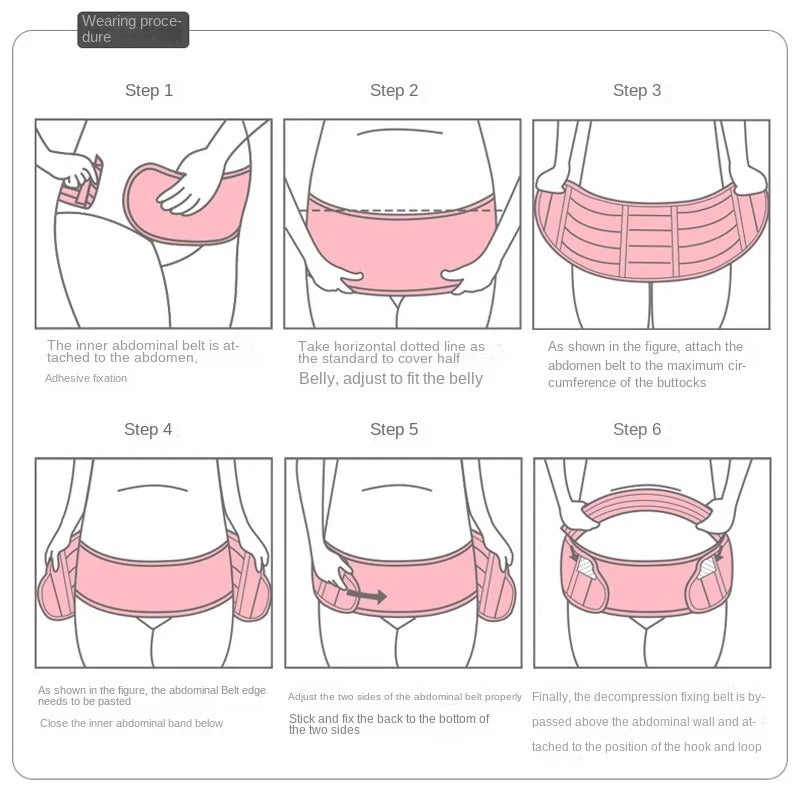 Wearing procedure

Step 1

The inner abdominal belt is attached to the abdomen,

Adhesive fixation

Step 2

Take horizontal dotted line as the standard to cover half

Belly, adjust to fit the belly

Step 3

As shown in the figure, attach the abdomen belt to the maximum circumference of the buttocks

Step 4

As shown in the figure, the abdominal Belt edge needs to be pasted

Close the inner abdominal band below

Step 5

Adjust the two sides of the abdominal belt properly

Stick and fix the back to the bottom of the two sides

Step 6

Finally, the decompression fixing belt is bypassed above the abdominal wall and attached to the position of the hook and loop